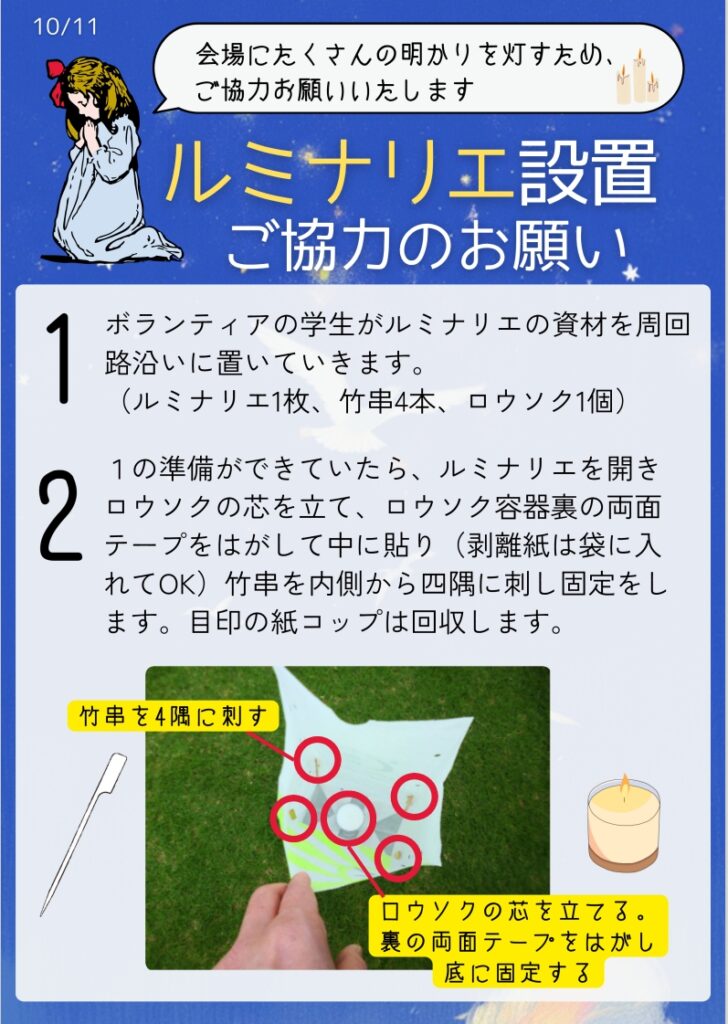 10/11

会場にたくさんの明かりを灯すため、ご協力お願いいたします

ルミナリエ設置
ご協力のお願い

1 ボランティアの学生がルミナリエの資材を周回路沿いに置いていきます。
（ルミナリエ1枚、竹串4本、ロウソク1個）

2 １の準備ができていたら、ルミナリエを開きロウソクの芯を立て、ロウソク容器裏の両面テープをはがして中に貼り（剥離紙は袋に入れてOK）竹串を内側から四隅に刺し固定をします。目印の紙コップは回収します。

竹串を4隅に刺す

ロウソクの芯を立てる。
裏の両面テープをはがし
底に固定する